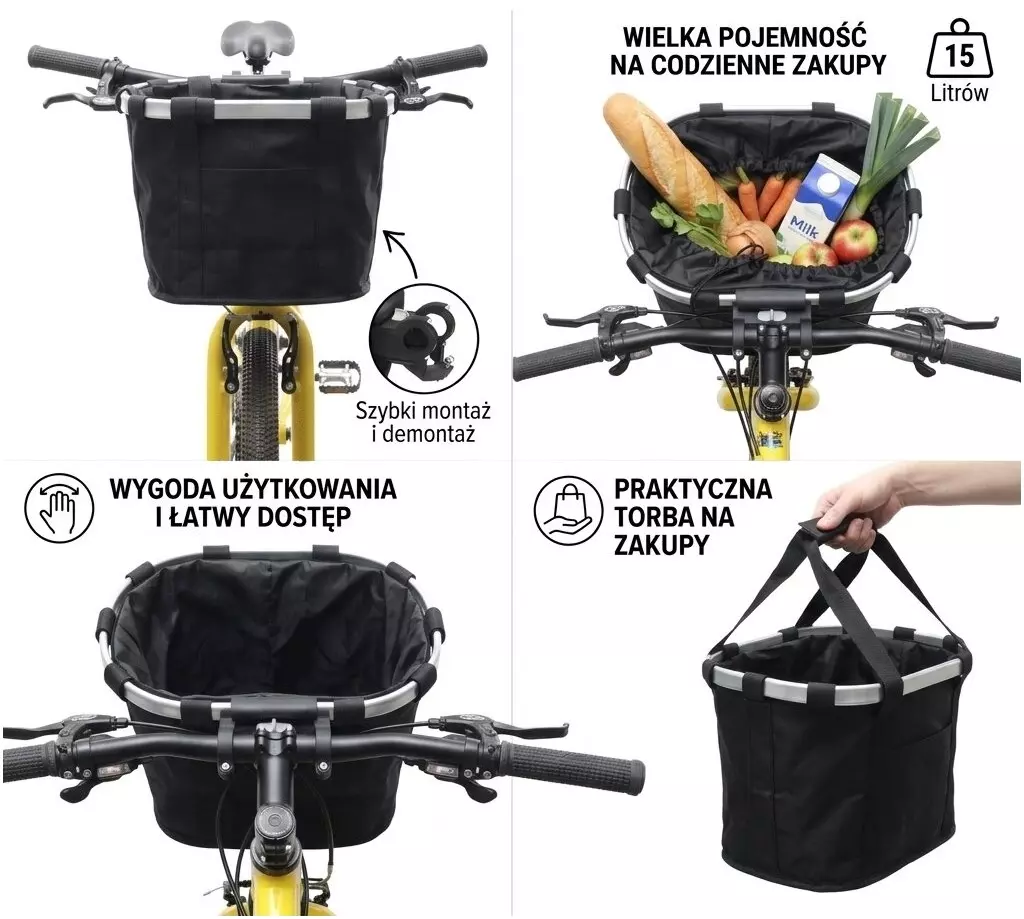 Szybki montaż i demontaż

WIELKA POJEMNOŚĆ NA CODZIENNE ZAKUPY

15

Litrów

Milk

WYGODA UŻYTKOWANIA I ŁATWY DOSTĘP

PRAKTYCZNA TORBA NA ZAKUPY